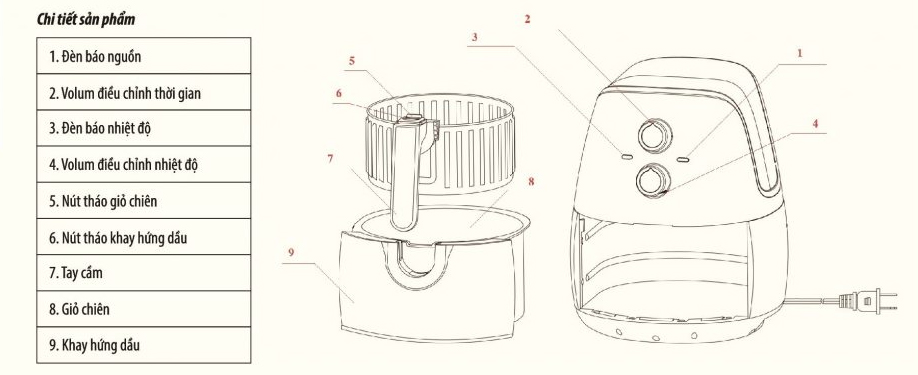 Chi tiết sản phẩm

| 1. Đèn báo nguồn |
|---|
| 2. Volum điều chỉnh thời gian |
| 3. Đèn báo nhiệt độ |
| 4. Volum điều chỉnh nhiệt độ |
| 5. Nút tháo giỏ chiên |
| 6. Nút tháo khay hứng dầu |
| 7. Tay cầm |
| 8. Giỏ chiên |
| 9. Khay hứng dầu |

5
6
7
8
9
3
2
1
4